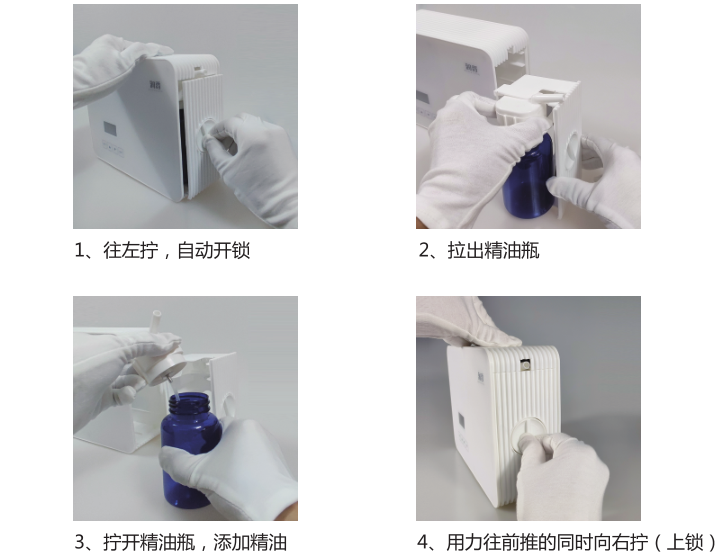 1、往左拧，自动开锁

2、拉出精油瓶

3、拧开精油瓶，添加精油

4、用力往前推的同时向右拧（上锁）