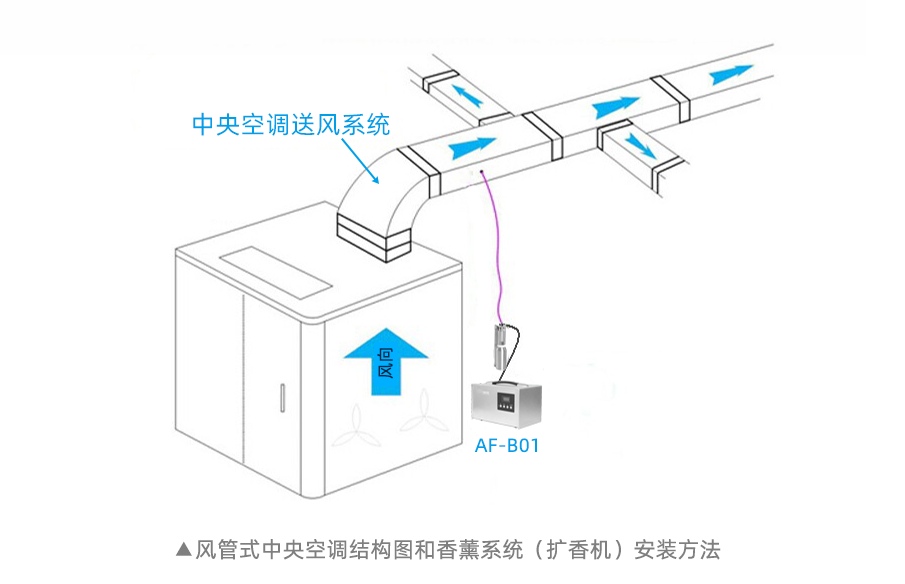 中央空调送风系统

风向

AF-B01

▲风管式中央空调结构图和香薰系统（扩香机）安装方法