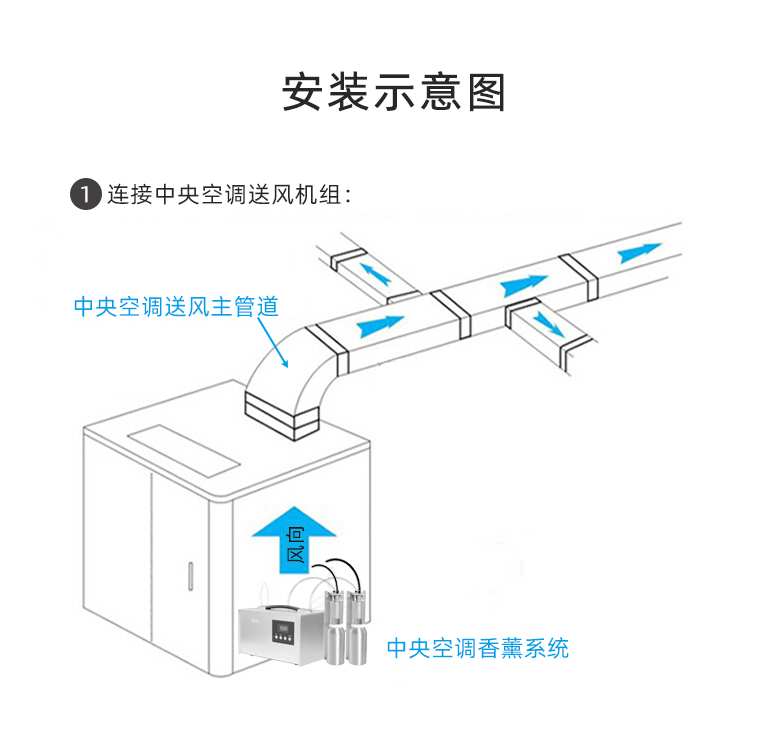 安装示意图

1 连接中央空调送风机组：

中央空调送风主管道

风向

中央空调香薰系统